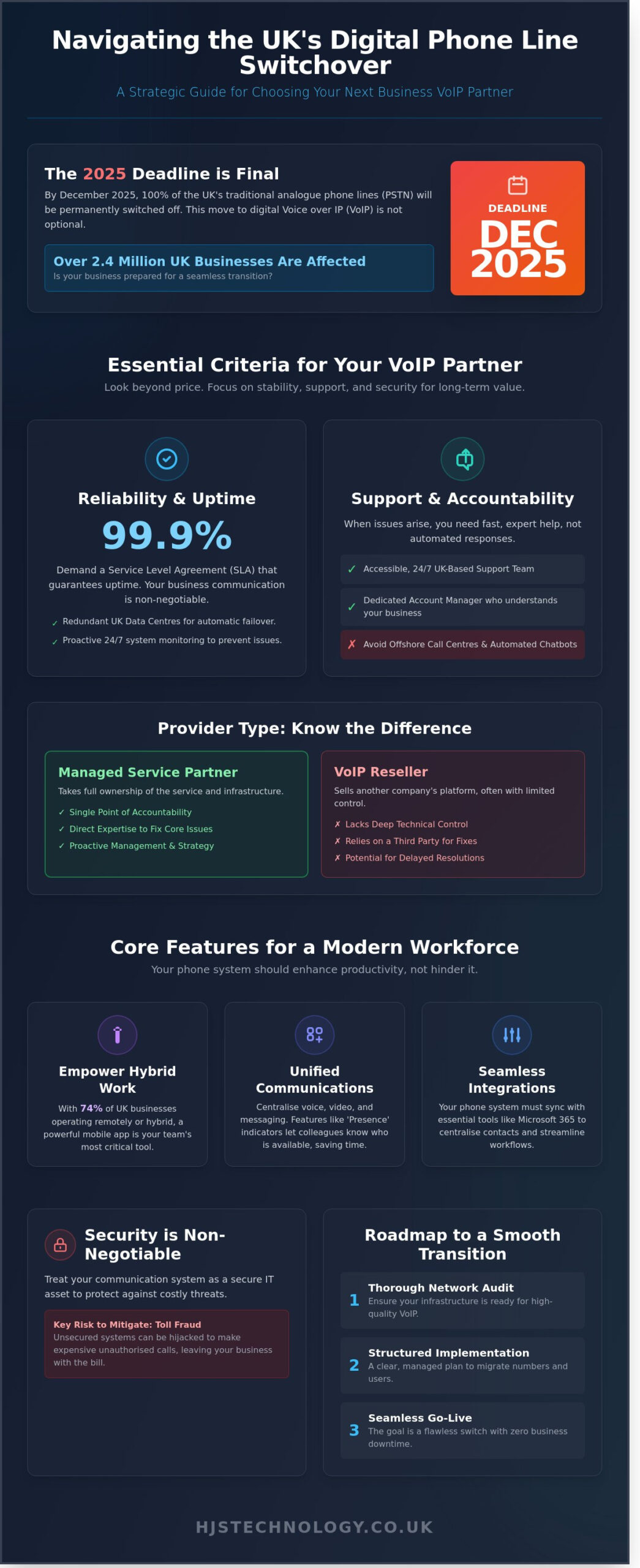 Navigating the UK's Digital Phone Line Switchover

A Strategic Guide for Choosing Your Next Business VoIP Partner

The 2025 Deadline is Final

By December 2025, 100% of the UK's traditional analogue phone lines (PSTN) will be permanently switched off. This move to digital Voice over IP (VoIP) is not optional.

Over 2.4 Million UK Businesses Are Affected

Is your business prepared for a seamless transition?

DEADLINE
DEC
2025

Essential Criteria for Your VoIP Partner

Look beyond price. Focus on stability, support, and security for long-term value.

Reliability & Uptime

99.9%

Demand a Service Level Agreement (SLA) that guarantees uptime. Your business communication is non-negotiable.

✓ Redundant UK Data Centres for automatic failover.

✓ Proactive 24/7 system monitoring to prevent issues.

Support & Accountability

When issues arise, you need fast, expert help, not automated responses.

✓ Accessible, 24/7 UK-Based Support Team

✓ Dedicated Account Manager who understands your business

✗ Avoid Offshore Call Centres & Automated Chatbots

Provider Type: Know the Difference

Managed Service Partner

Takes full ownership of the service and infrastructure.

✓ Single Point of Accountability

✓ Direct Expertise to Fix Core Issues

✓ Proactive Management & Strategy

VoIP Reseller

Sells another company's platform, often with limited control.

✗ Lacks Deep Technical Control

✗ Relies on a Third Party for Fixes

✗ Potential for Delayed Resolutions

Core Features for a Modern Workforce

Your phone system should enhance productivity, not hinder it.

Empower Hybrid Work

With 74% of UK businesses operating remotely or hybrid, a powerful mobile app is your team's most critical tool.

Unified Communications

Centralise voice, video, and messaging. Features like 'Presence' indicators let colleagues know who is available, saving time.

Seamless Integrations

Your phone system must sync with essential tools like Microsoft 365 to centralise contacts and streamline workflows.

Security is Non-Negotiable

Treat your communication system as a secure IT asset to protect against costly threats.

Key Risk to Mitigate: Toll Fraud

Unsecured systems can be hijacked to make expensive unauthorised calls, leaving your business with the bill.

Roadmap to a Smooth Transition

1 Thorough Network Audit
Ensure your infrastructure is ready for high-quality VoIP.

2 Structured Implementation
A clear, managed plan to migrate numbers and users.

3 Seamless Go-Live
The goal is a flawless switch with zero business downtime.

HJSTECHNOLOGY.CO.UK